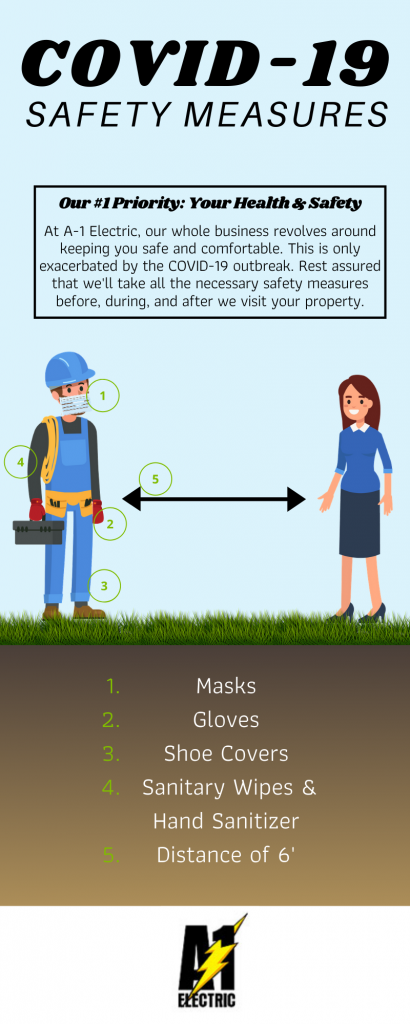 COVID-19
SAFETY MEASURES

Our #1 Priority: Your Health & Safety
At A-1 Electric, our whole business revolves around keeping you safe and comfortable. This is only exacerbated by the COVID-19 outbreak. Rest assured that we'll take all the necessary safety measures before, during, and after we visit your property.

1
4
5
2
3

1. Masks
2. Gloves
3. Shoe Covers
4. Sanitary Wipes & Hand Sanitizer
5. Distance of 6'

A1
ELECTRIC